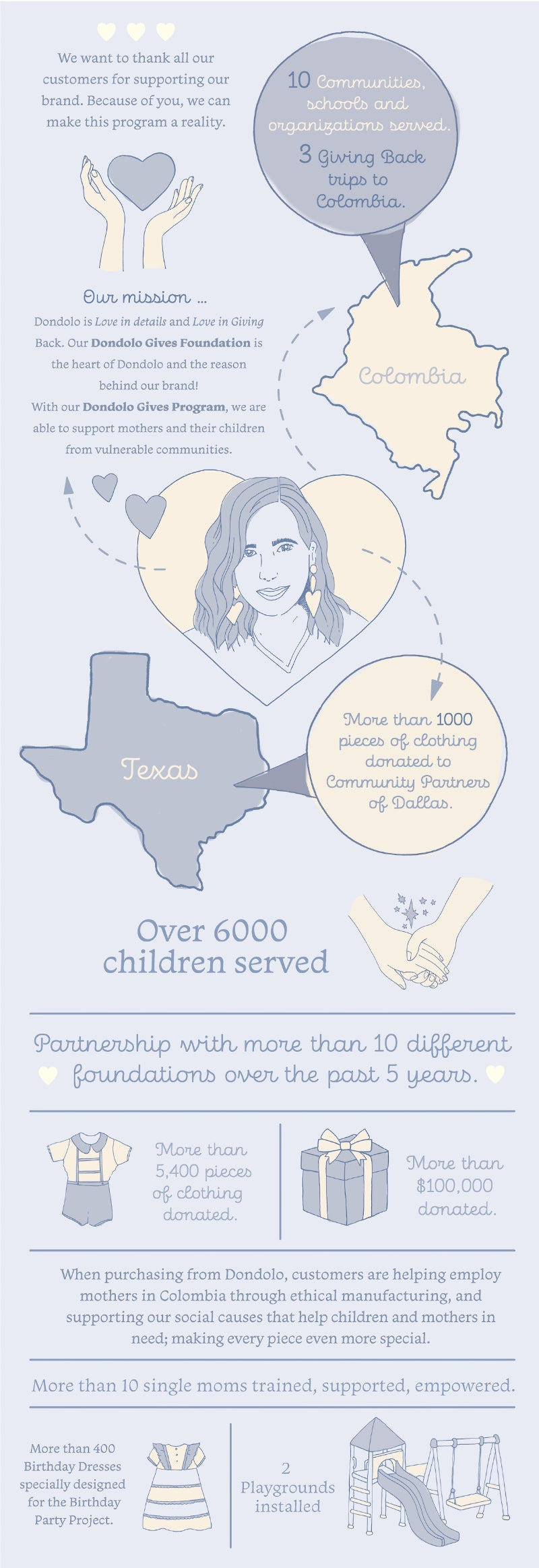 We want to thank all our customers for supporting our brand. Because of you, we can make this program a reality.

10 Communities, schools and organizations served.
3 Giving Back trips to Colombia.

Our mission ...
Dondolo is Love in details and Love in Giving Back. Our Dondolo Gives Foundation is the heart of Dondolo and the reason behind our brand!
With our Dondolo Gives Program, we are able to support mothers and their children from vulnerable communities.

Colombia

Texas

More than 1000 pieces of clothing donated to Community Partners of Dallas.

Over 6000 children served

Partnership with more than 10 different foundations over the past 5 years.

More than 5,400 pieces of clothing donated.

More than $100,000 donated.

When purchasing from Dondolo, customers are helping employ mothers in Colombia through ethical manufacturing, and supporting our social causes that help children and mothers in need; making every piece even more special.

More than 10 single moms trained, supported, empowered.

More than 400 Birthday Dresses specially designed for the Birthday Party Project.

2 Playgrounds installed